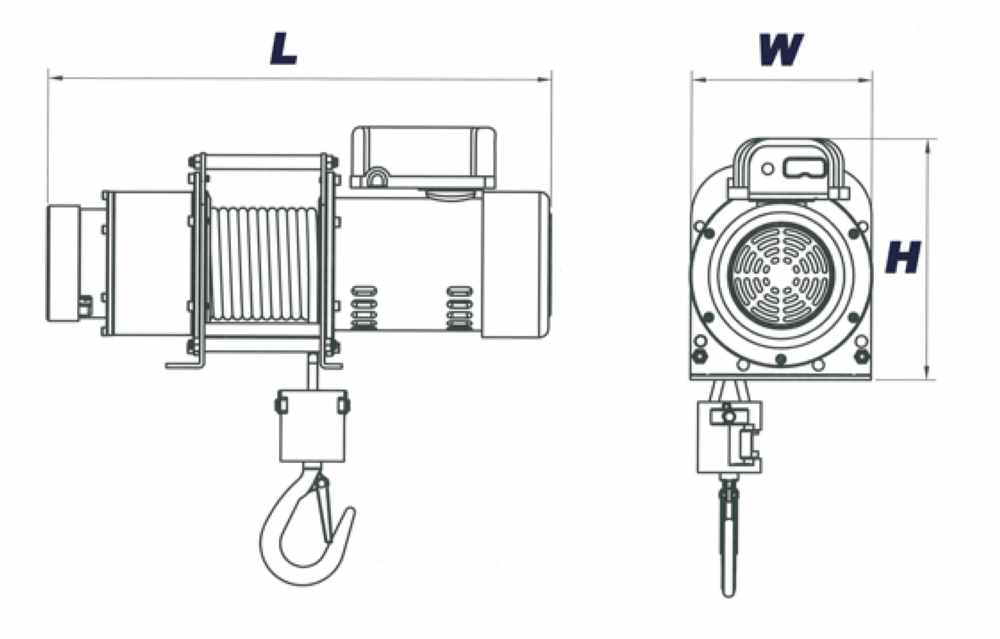 L

W

H